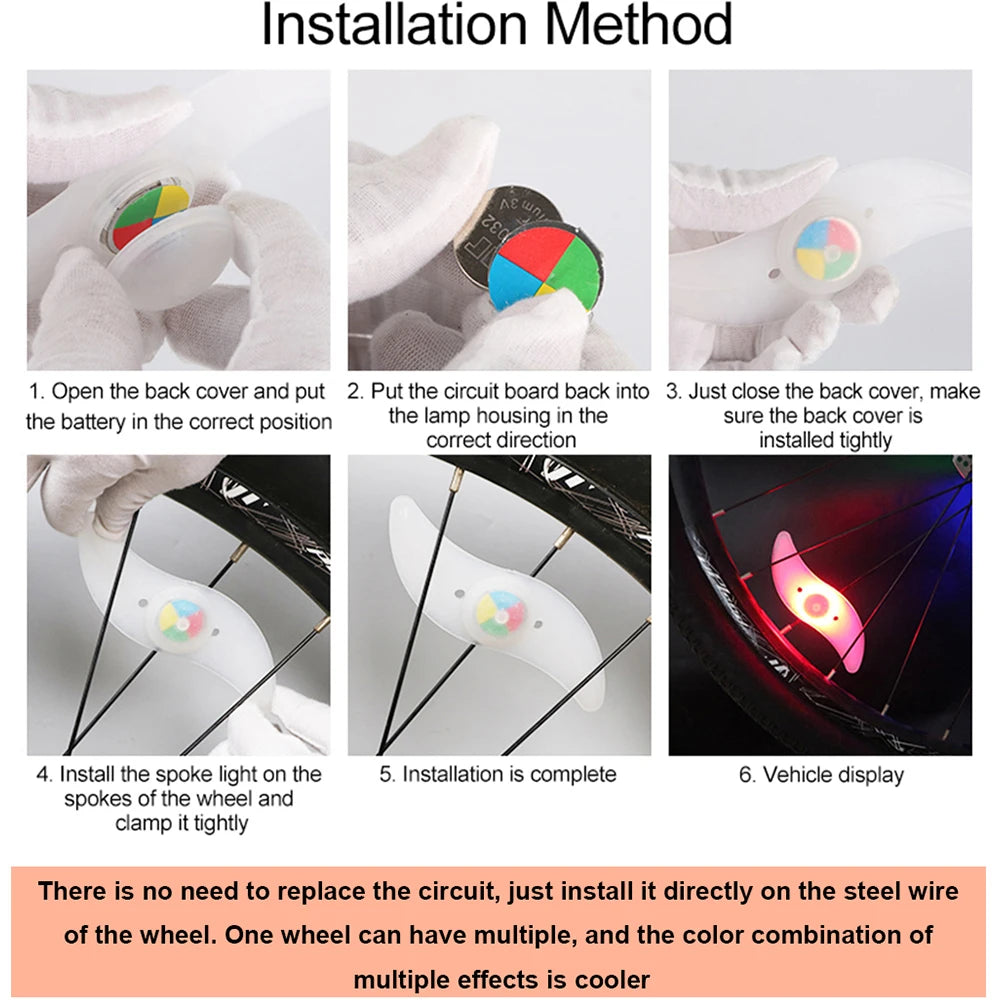 Installation Method

1. Open the back cover and put the battery in the correct position

2. Put the circuit board back into the lamp housing in the correct direction

3. Just close the back cover, make sure the back cover is installed tightly

4. Install the spoke light on the spokes of the wheel and clamp it tightly

5. Installation is complete

6. Vehicle display

There is no need to replace the circuit, just install it directly on the steel wire of the wheel. One wheel can have multiple, and the color combination of multiple effects is cooler