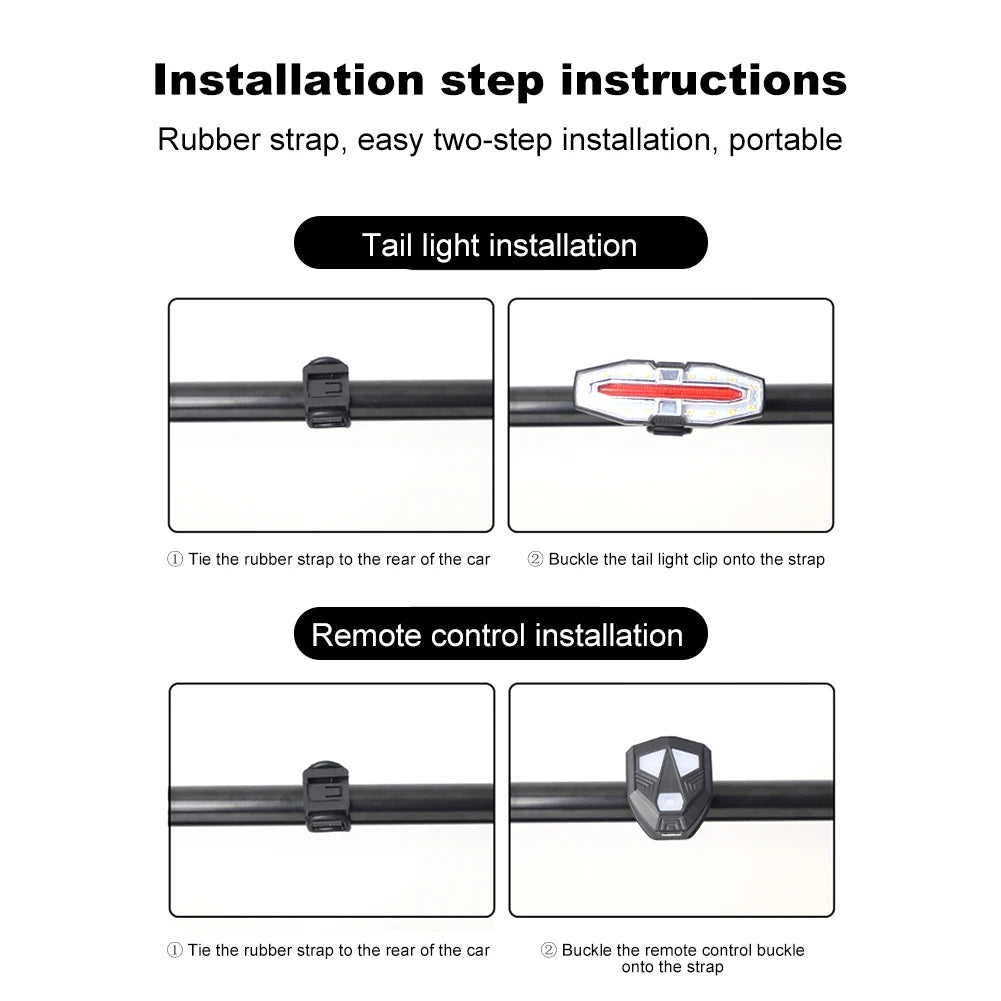 Installation step instructions

Rubber strap, easy two-step installation, portable

Tail light installation

① Tie the rubber strap to the rear of the car

② Buckle the tail light clip onto the strap

Remote control installation

① Tie the rubber strap to the rear of the car

② Buckle the remote control buckle onto the strap