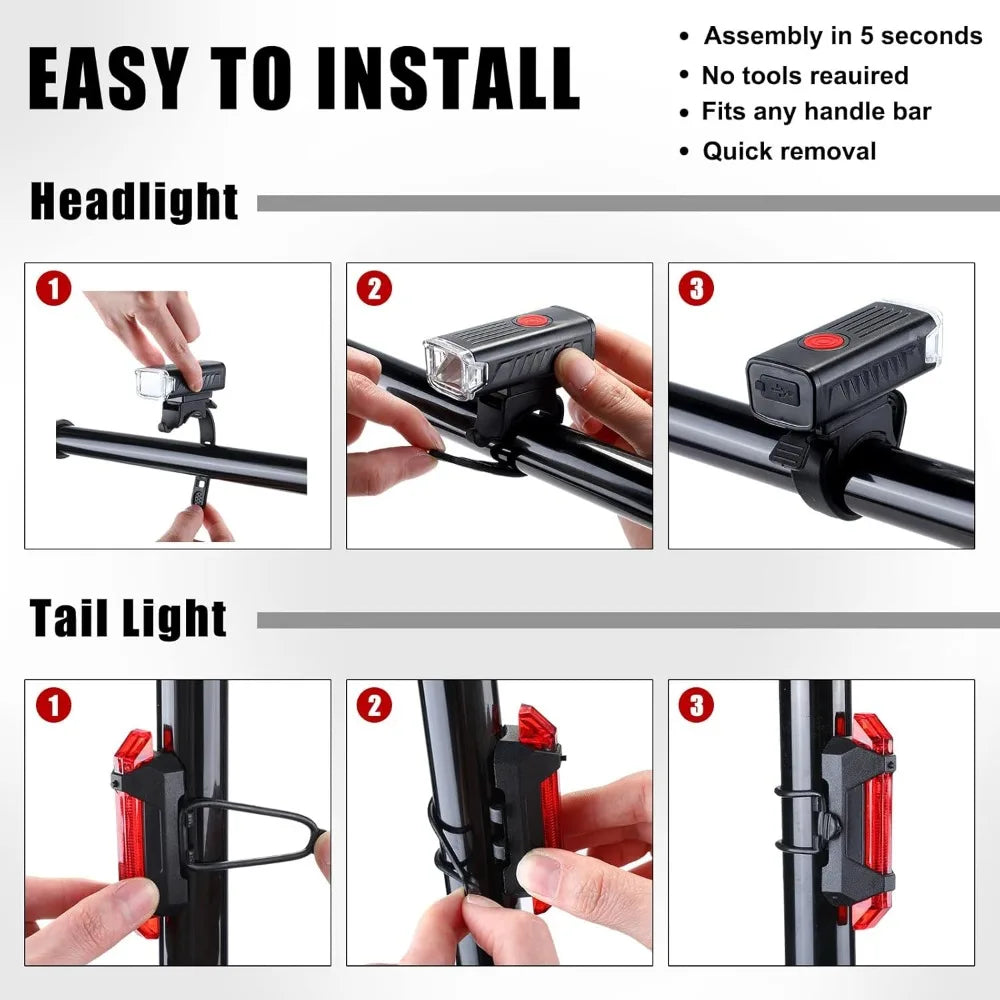 EASY TO INSTALL

• Assembly in 5 seconds
• No tools reauired
• Fits any handle bar
• Quick removal

Headlight

1

2

3

Tail Light

1

2

3