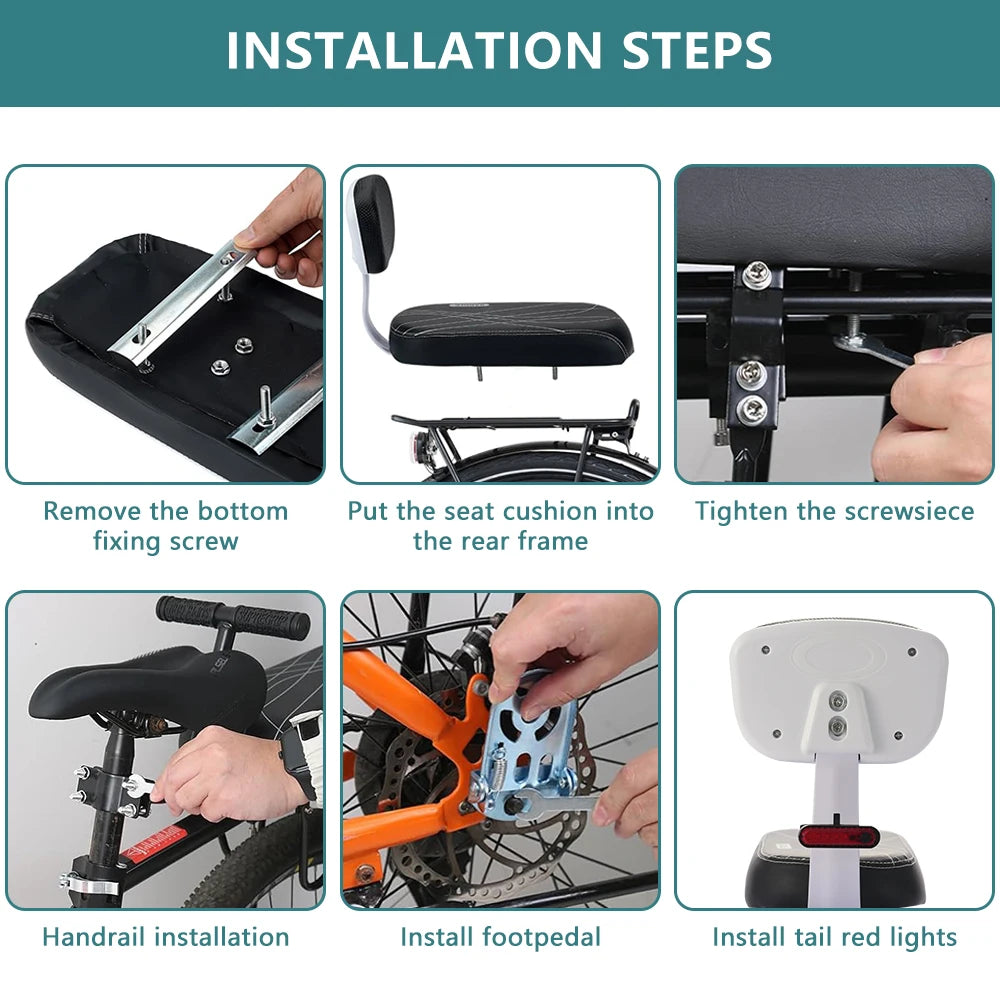 INSTALLATION STEPS

Remove the bottom fixing screw

Put the seat cushion into the rear frame

Tighten the screwsiece

Handrail installation

Install footpedal

Install tail red lights